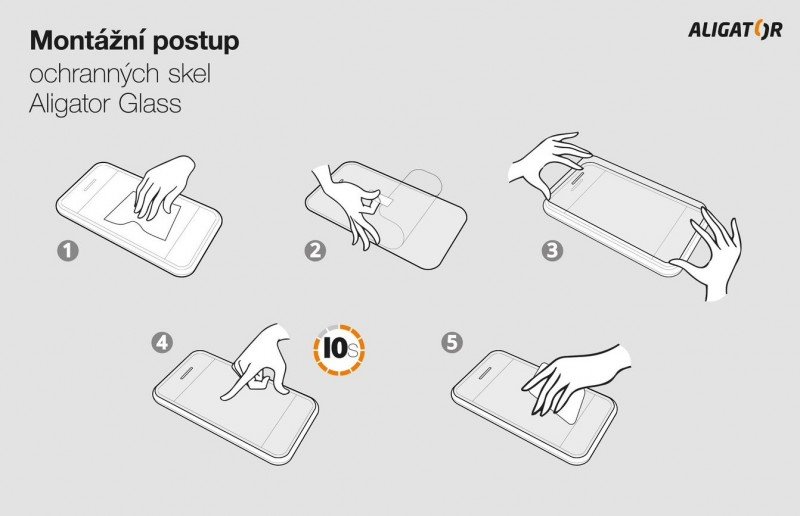 Montážní postup
ochranných skel
Aligator Glass

ALIGATOR

1

2

3

4

10s

5