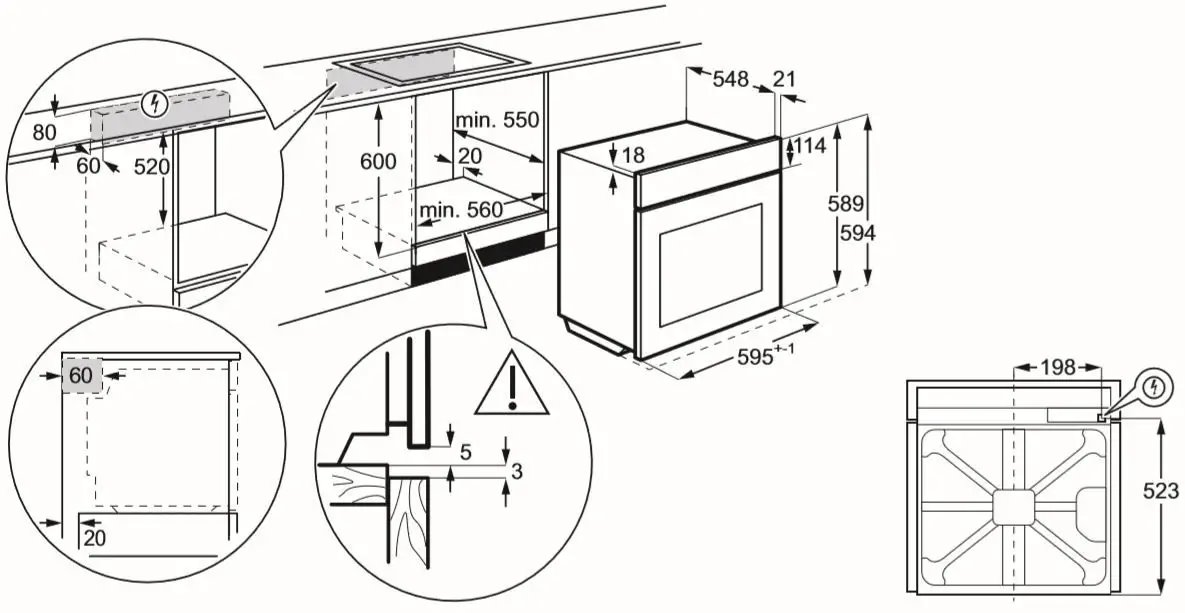 80
60
520
600
min. 550
20
min. 560
548
21
18
114
589
594
$595^{+-1}$
60
20
5
3
198
523