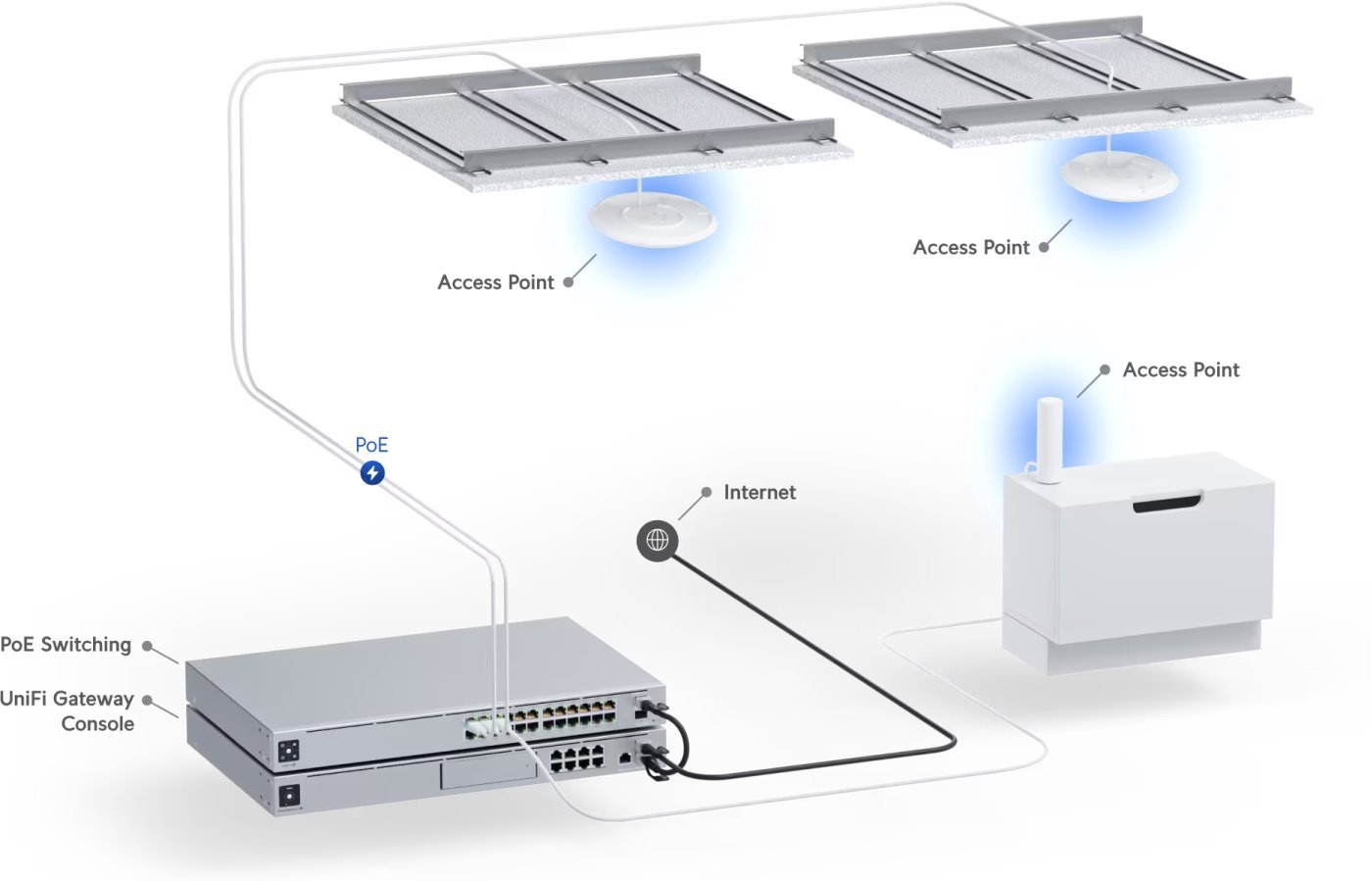 Access Point

Access Point

Access Point

PoE

Internet

PoE Switching

UniFi Gateway Console